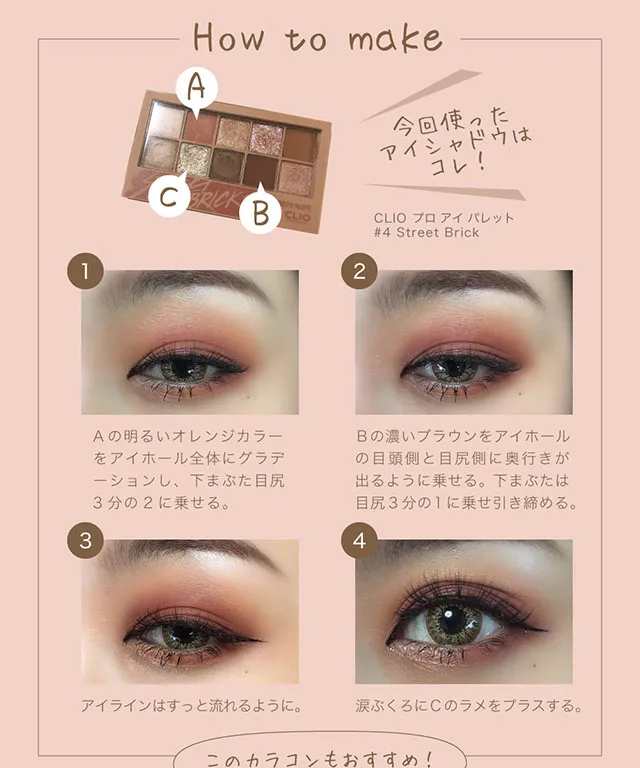 How to make

A
C
B

BRICK
CLIO

今回使ったアイシャドウはコレ！

CLIO プロ アイ パレット
#4 Street Brick

1

Aの明るいオレンジカラーをアイホール全体にグラデーションし、下まぶた目尻3分の2に乗せる。

2

Bの濃いブラウンをアイホールの目頭側と目尻側に奥行きが出るように乗せる。下まぶたは目尻3分の1に乗せ引き締める。

3

アイラインはすっと流れるように。

4

涙ぶくろにCのラメをプラスする。

このカラコンもおすすめ！